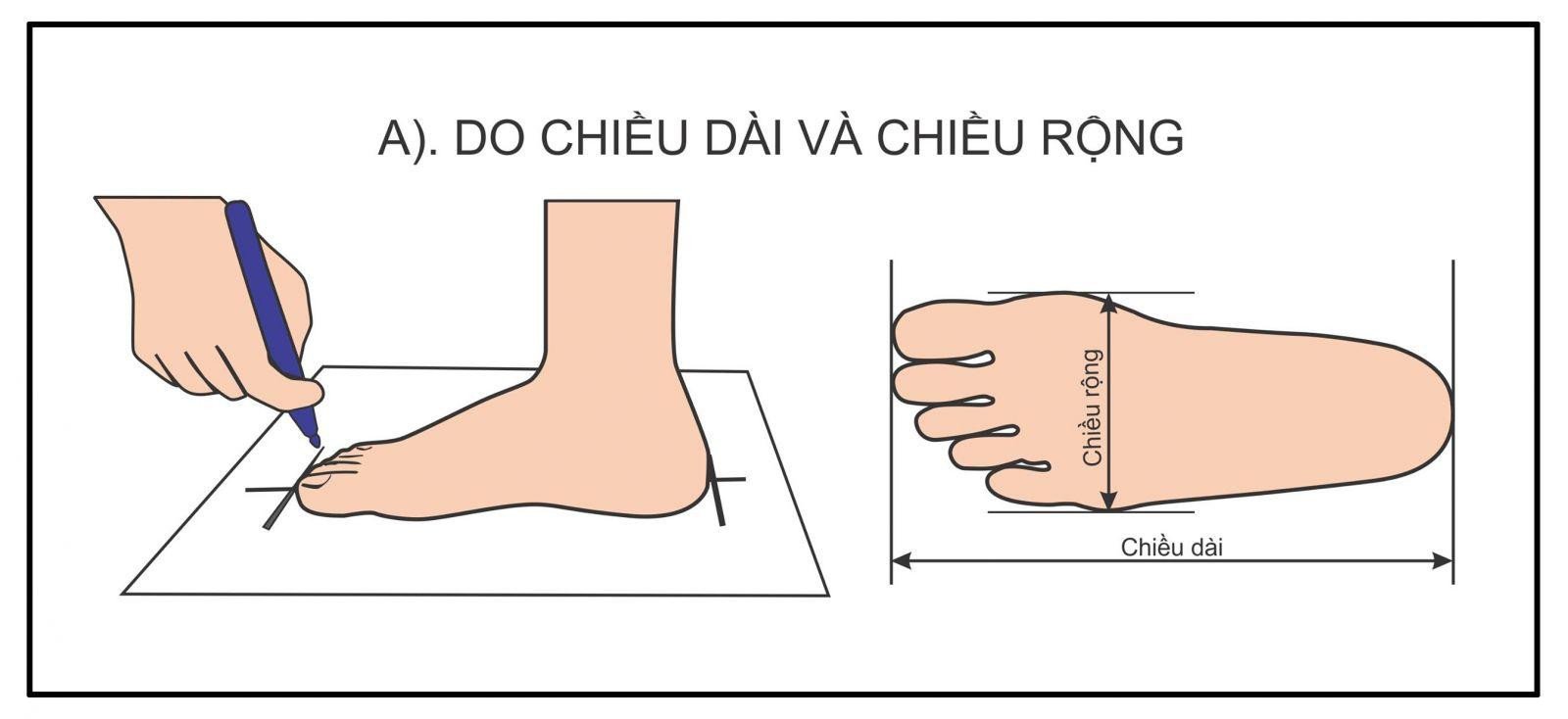 A). DO CHIỀU DÀI VÀ CHIỀU RỘNG

Chiều rộng

Chiều dài