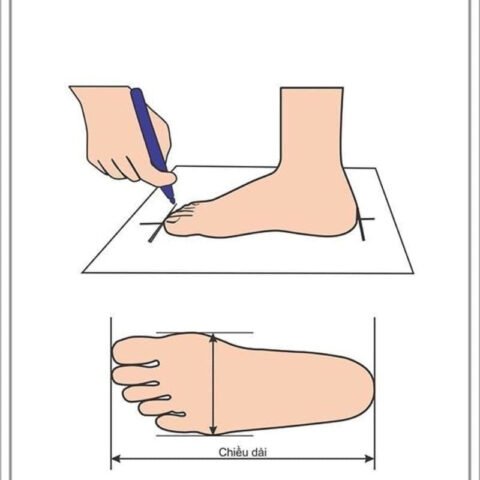 Chiều dài