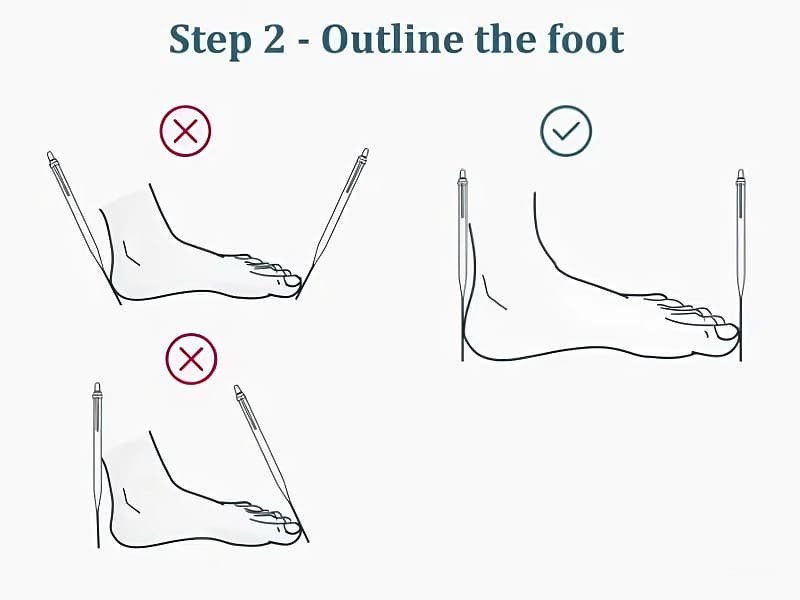 Step 2 - Outline the foot